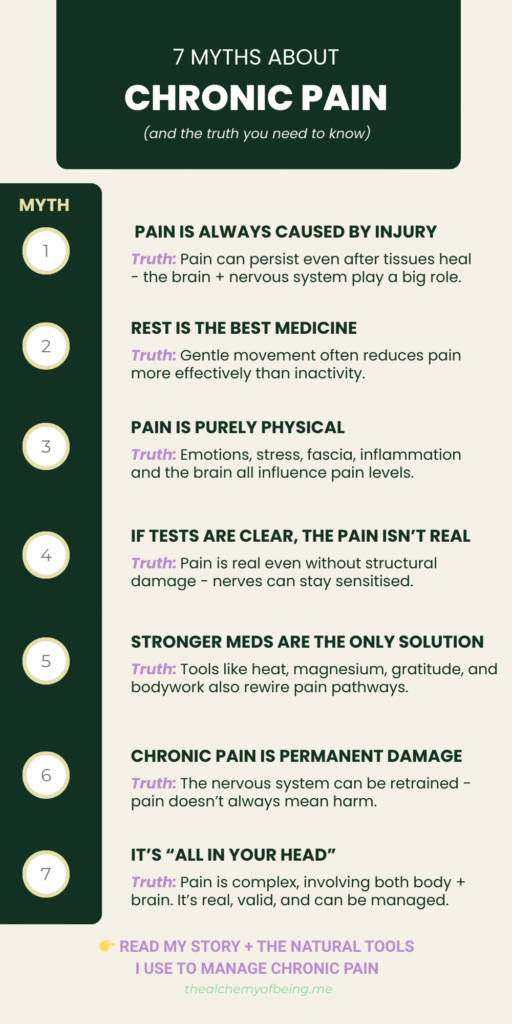 7 MYTHS ABOUT
CHRONIC PAIN
(and the truth you need to know)

MYTH

1
PAIN IS ALWAYS CAUSED BY INJURY
Truth: Pain can persist even after tissues heal - the brain + nervous system play a big role.

2
REST IS THE BEST MEDICINE
Truth: Gentle movement often reduces pain more effectively than inactivity.

3
PAIN IS PURELY PHYSICAL
Truth: Emotions, stress, fascia, inflammation and the brain all influence pain levels.

4
IF TESTS ARE CLEAR, THE PAIN ISN'T REAL
Truth: Pain is real even without structural damage - nerves can stay sensitised.

5
STRONGER MEDS ARE THE ONLY SOLUTION
Truth: Tools like heat, magnesium, gratitude, and bodywork also rewire pain pathways.

6
CHRONIC PAIN IS PERMANENT DAMAGE
Truth: The nervous system can be retrained - pain doesn't always mean harm.

7
IT'S "ALL IN YOUR HEAD"
Truth: Pain is complex, involving both body + brain. It's real, valid, and can be managed.

👉 READ MY STORY + THE NATURAL TOOLS I USE TO MANAGE CHRONIC PAIN
thealchemyofbeing.me