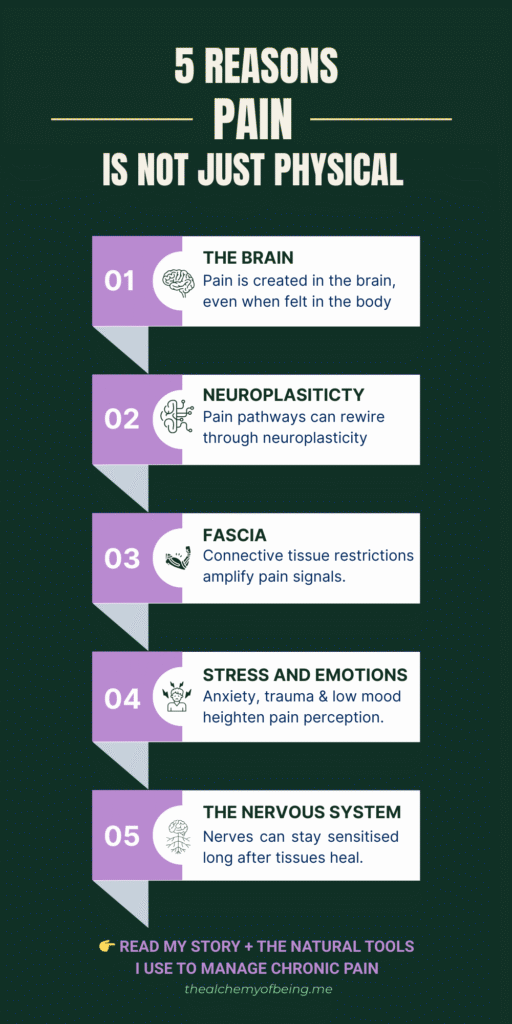 5 REASONS
PAIN
IS NOT JUST PHYSICAL

01
THE BRAIN
Pain is created in the brain, even when felt in the body

02
NEUROPLASITICTY
Pain pathways can rewire through neuroplasticity

03
FASCIA
Connective tissue restrictions amplify pain signals.

04
STRESS AND EMOTIONS
Anxiety, trauma & low mood heighten pain perception.

05
THE NERVOUS SYSTEM
Nerves can stay sensitised long after tissues heal.

👉 READ MY STORY + THE NATURAL TOOLS I USE TO MANAGE CHRONIC PAIN

thealchemyofbeing.me